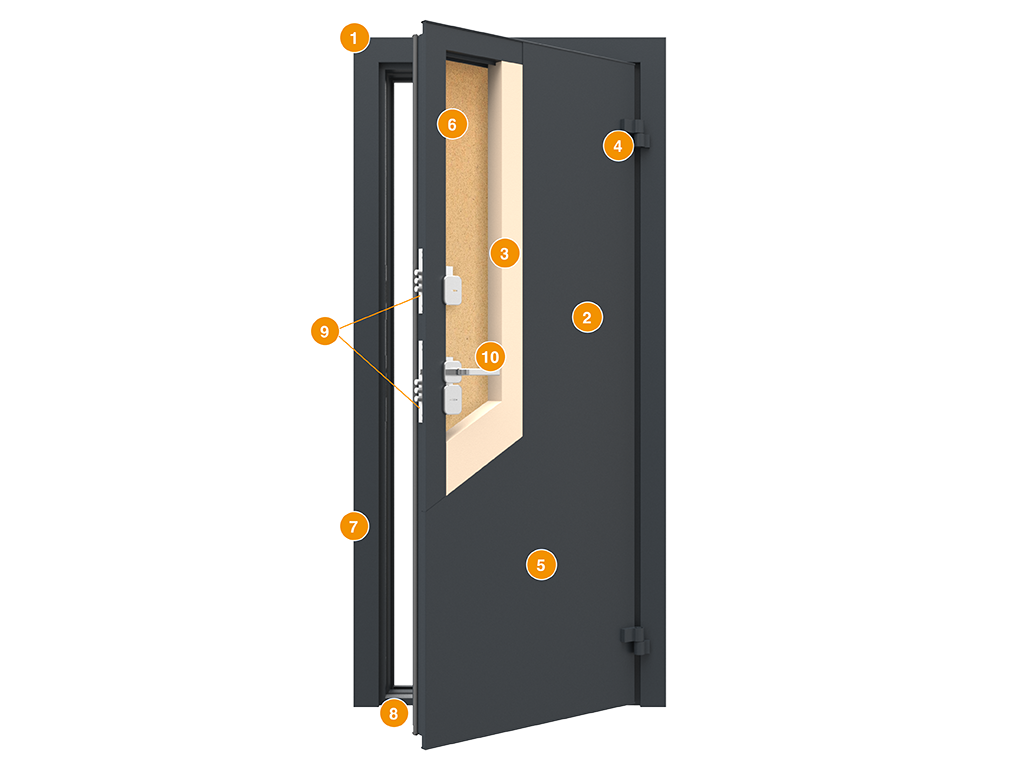 1
6
4
3
2
9
10
7
5
8